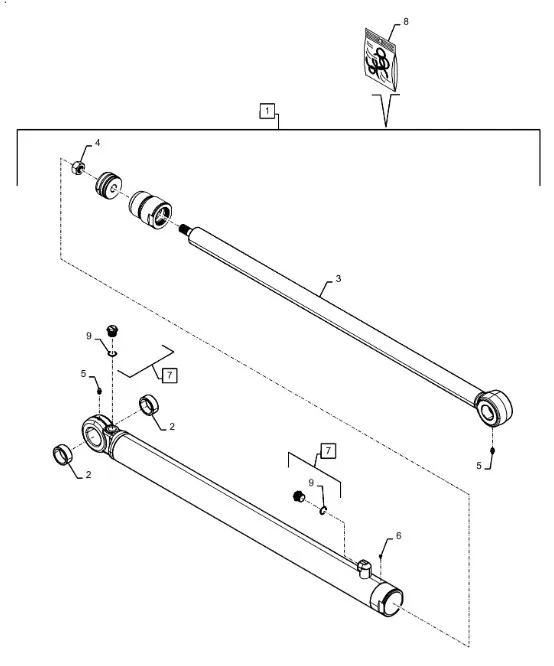 8
1
4
3
9
7
5
2
2
7
9
5
6