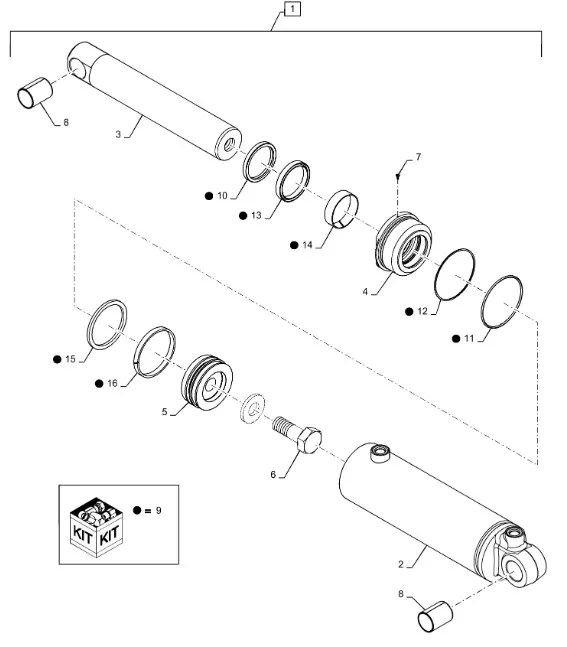 1

8

3

7

● 10

● 13

● 14

4

● 12

● 11

● 15

● 16

5

6

KIT KIT

● = 9

2

8